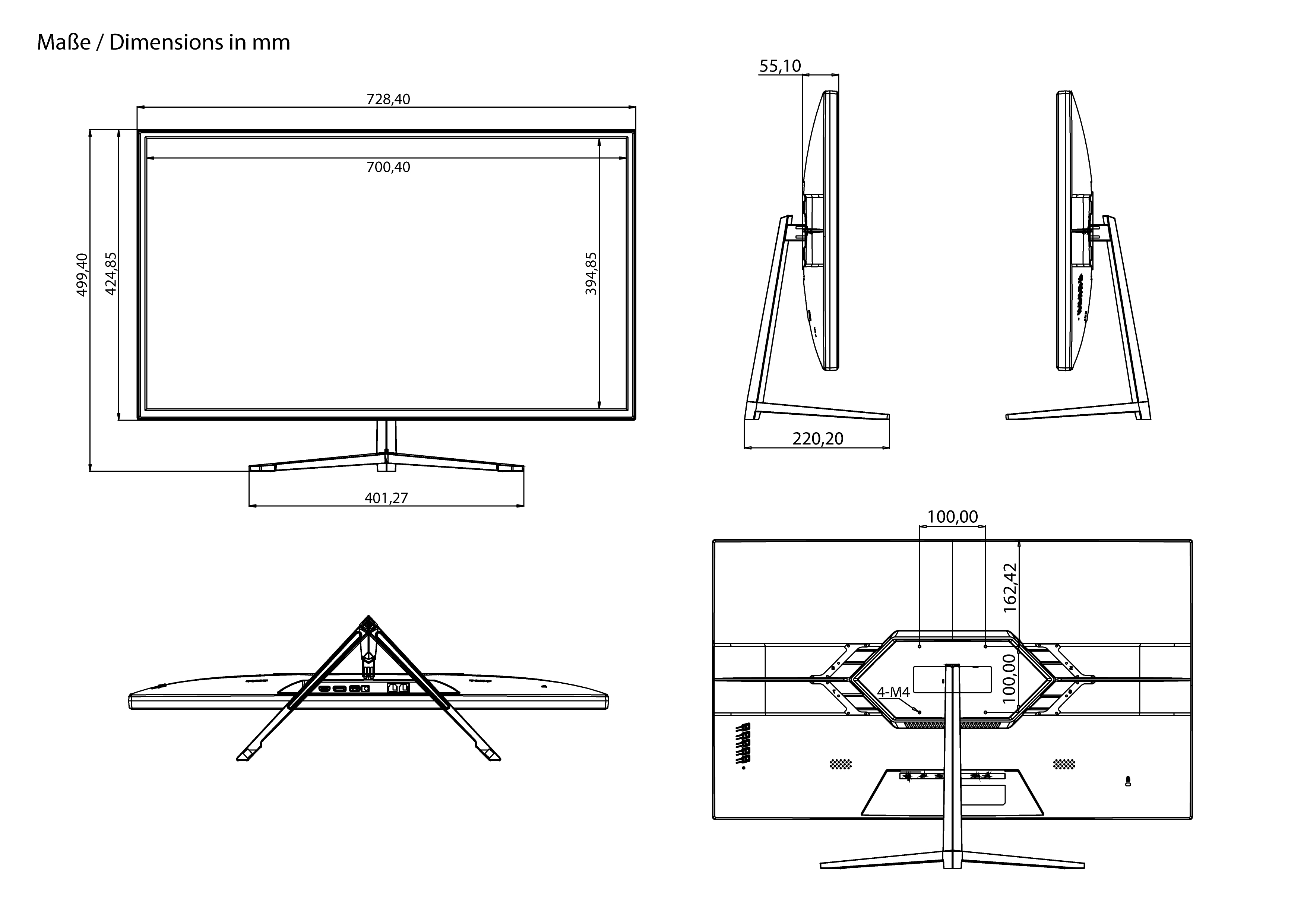 Maße / Dimensions in mm

728,40

700,40

499,40

424,85

394,85

401,27

55,10

220,20

100,00

162,42

100,00

4-M4