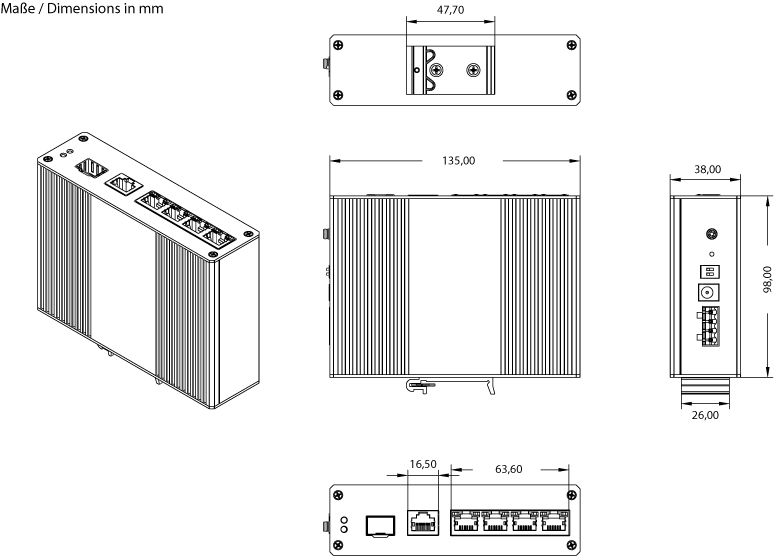 Maße / Dimensions in mm

47,70

135,00

38,00

98,00

26,00

16,50

63,60