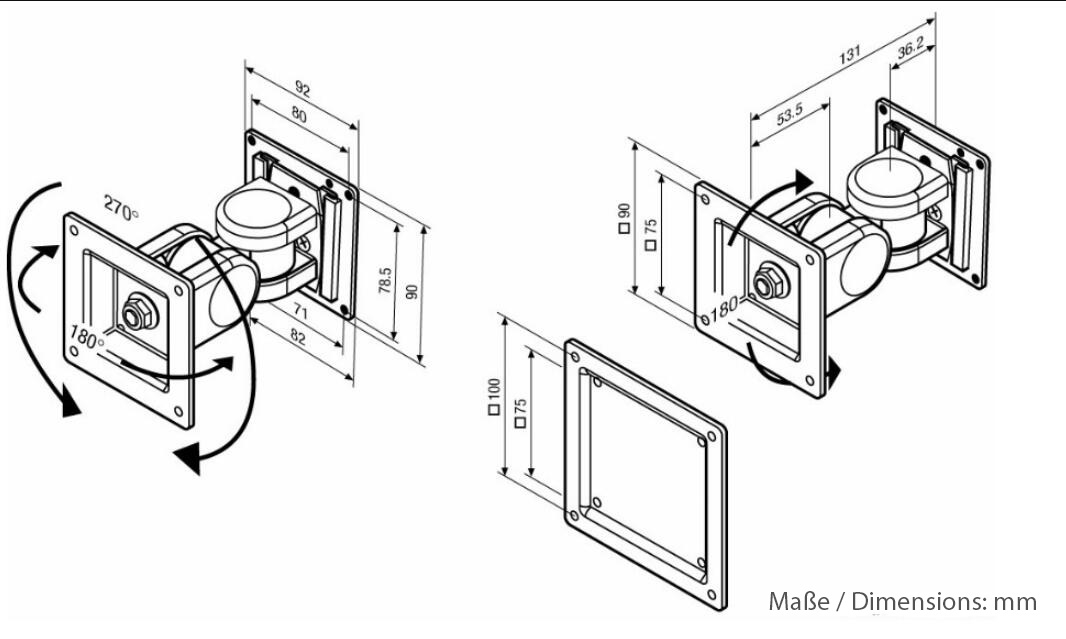 92
80
270°
180°
78.5
90
71
82
131
36.2
53.5
□ 90
□ 75
180°
□ 100
□ 75
Maße / Dimensions: mm